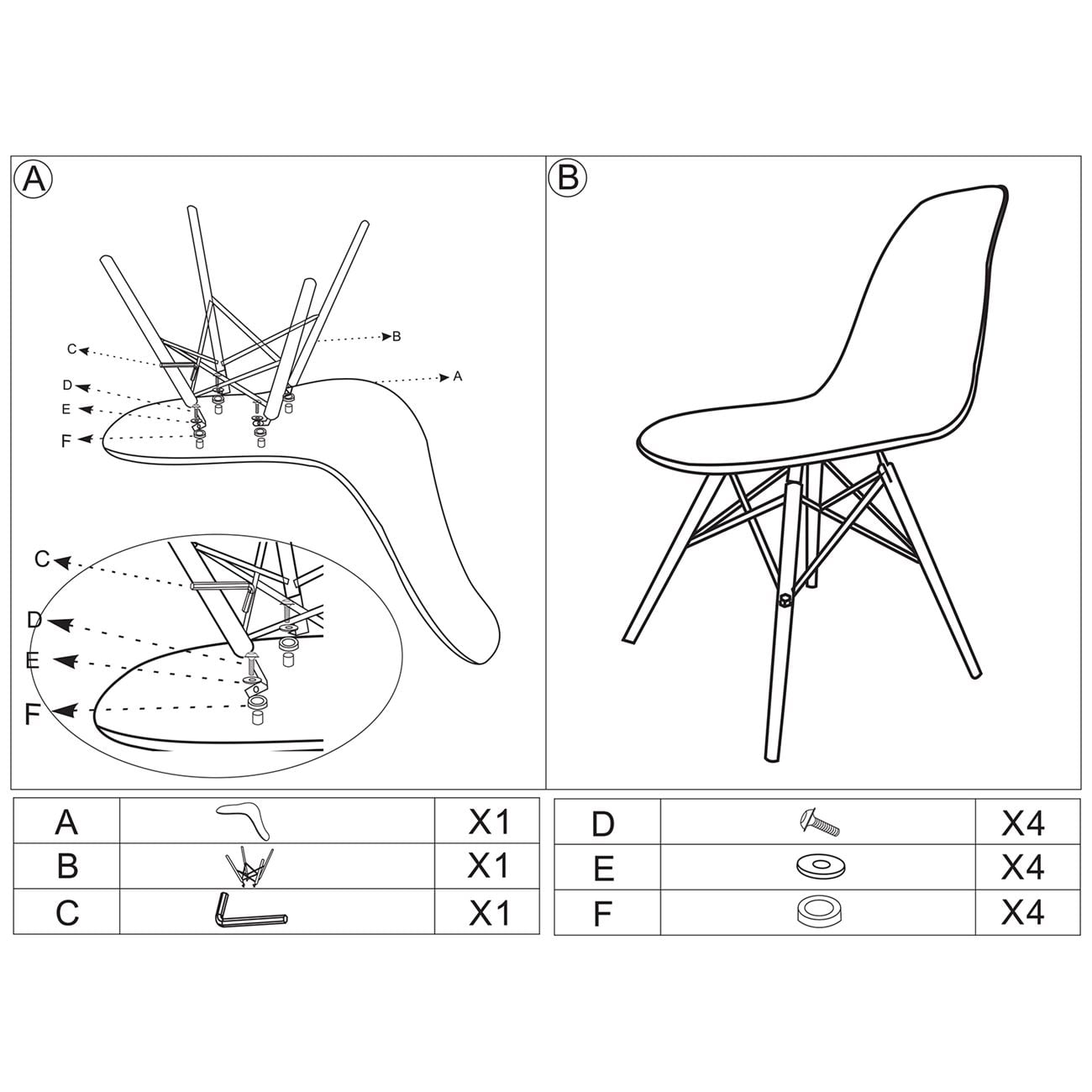 A

C

B

A

D

E

F

C

D

E

F

B

| A |  | X1 |
|---|---|---|
| B |  | X1 |
| C |  | X1 |

| D |  | X4 |
|---|---|---|
| E |  | X4 |
| F |  | X4 |