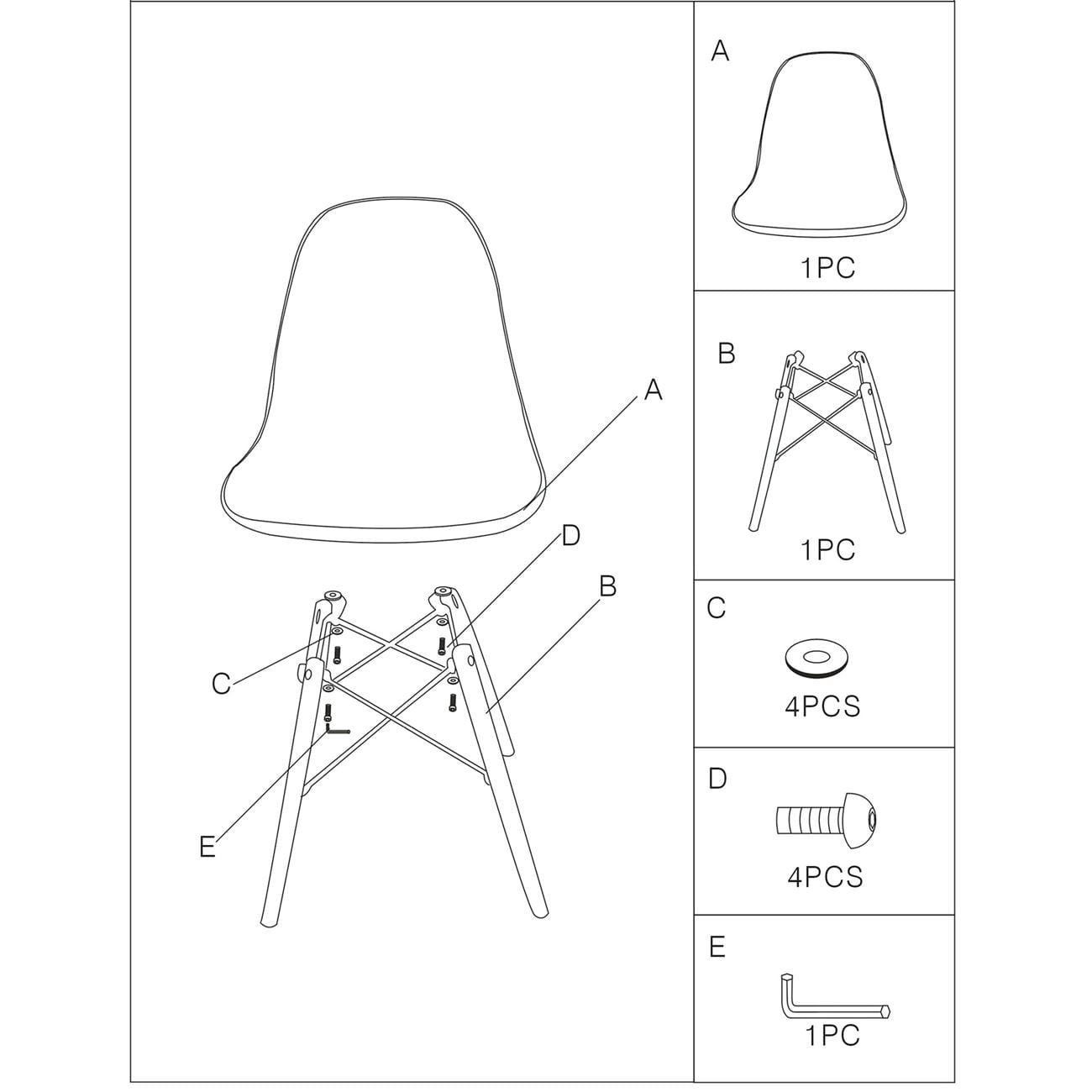 A

D

B

C

E

A

1PC

B

1PC

C

4PCS

D

4PCS

E

1PC